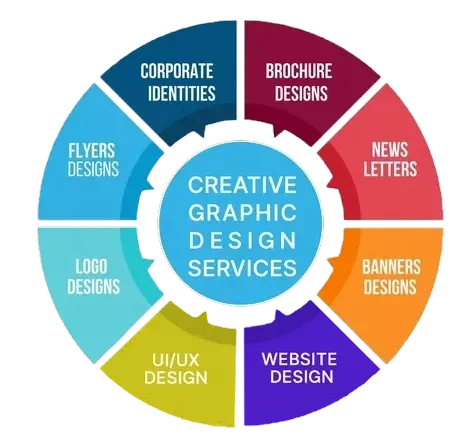 CREATIVE GRAPHIC DESIGN SERVICES

CORPORATE IDENTITIES

BROCHURE DESIGNS

NEWS LETTERS

BANNERS DESIGNS

WEBSITE DESIGN

UI/UX DESIGN

LOGO DESIGNS

FLYERS DESIGNS